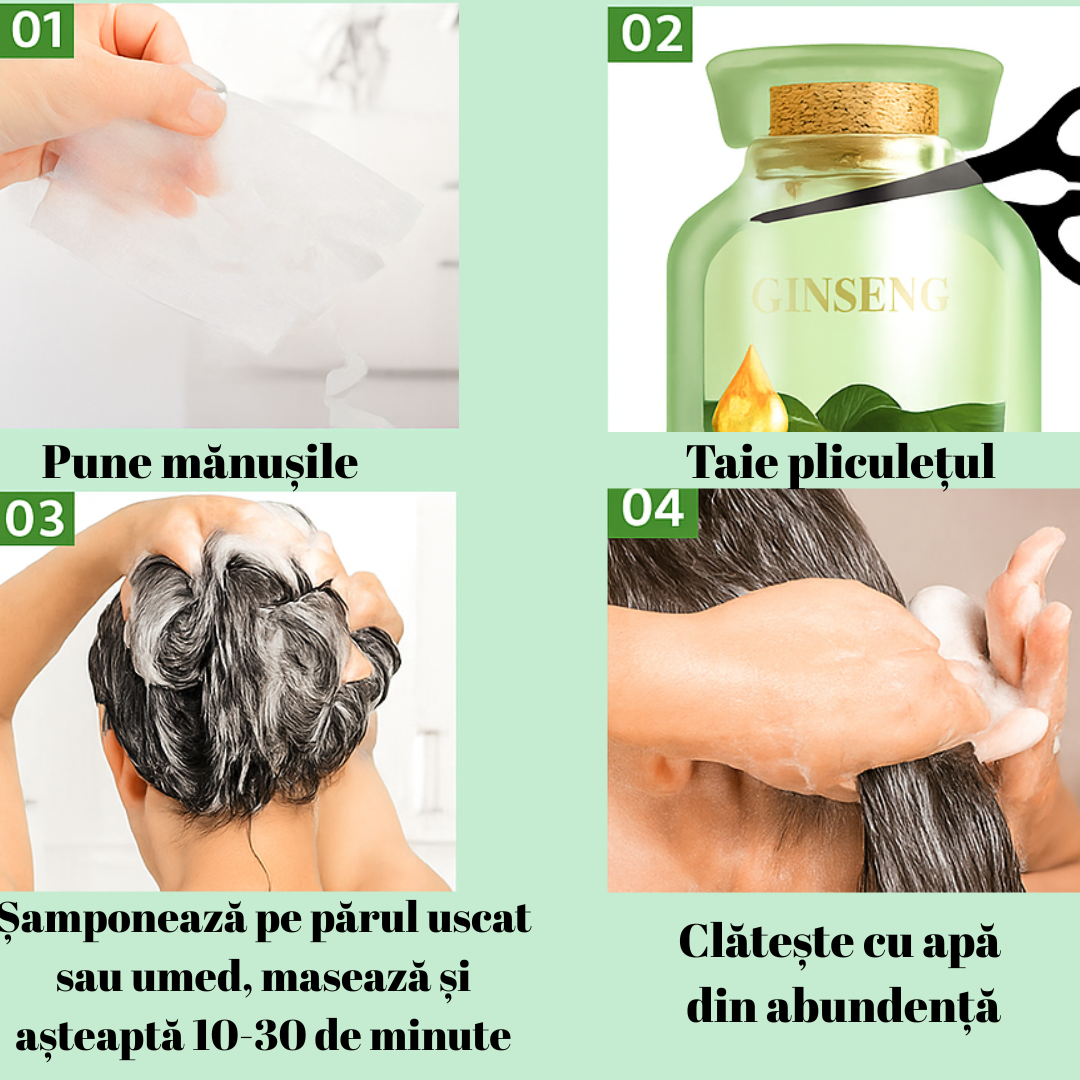 01

Pune mănușile

02

GINSENG

Taie pliculețul

03

Șamponează pe părul uscat sau umed, masează și așteaptă 10-30 de minute

04

Clătește cu apă din abundență